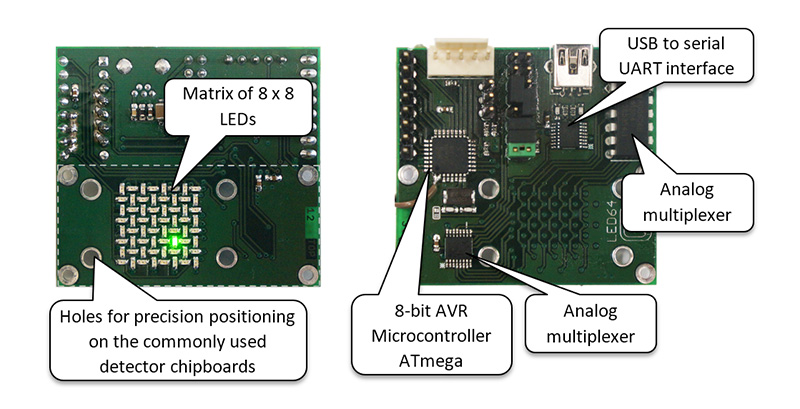 Matrix of 8 x 8 LEDs

Holes for precision positioning on the commonly used detector chipboards

USB to serial UART interface

Analog multiplexer

LED64

8-bit AVR Microcontroller ATmega

Analog multiplexer